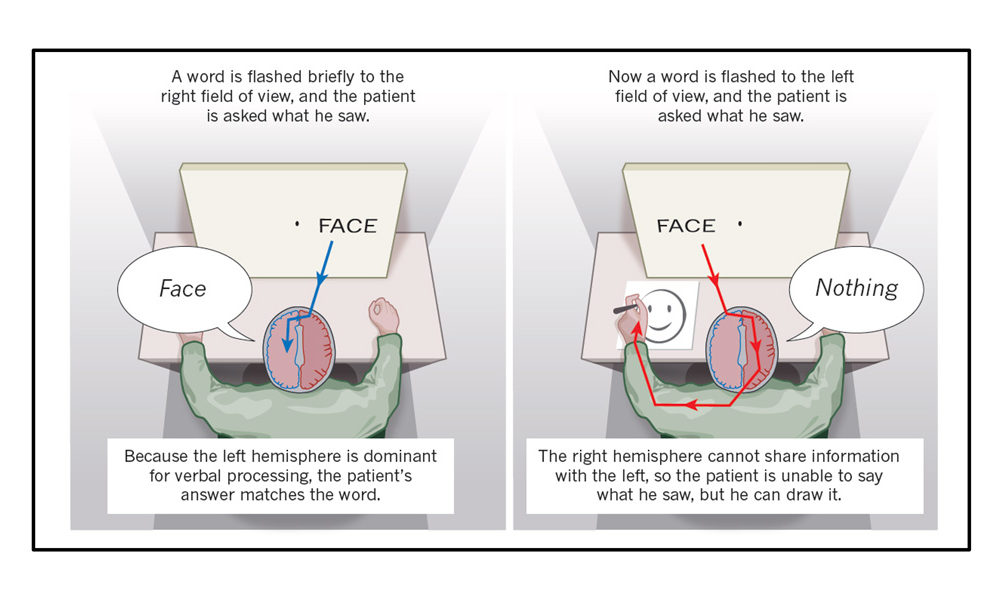 A word is flashed briefly to the right field of view, and the patient is asked what he saw.

FACE

Face

Because the left hemisphere is dominant for verbal processing, the patient's answer matches the word.

Now a word is flashed to the left field of view, and the patient is asked what he saw.

FACE

Nothing

The right hemisphere cannot share information with the left, so the patient is unable to say what he saw, but he can draw it.